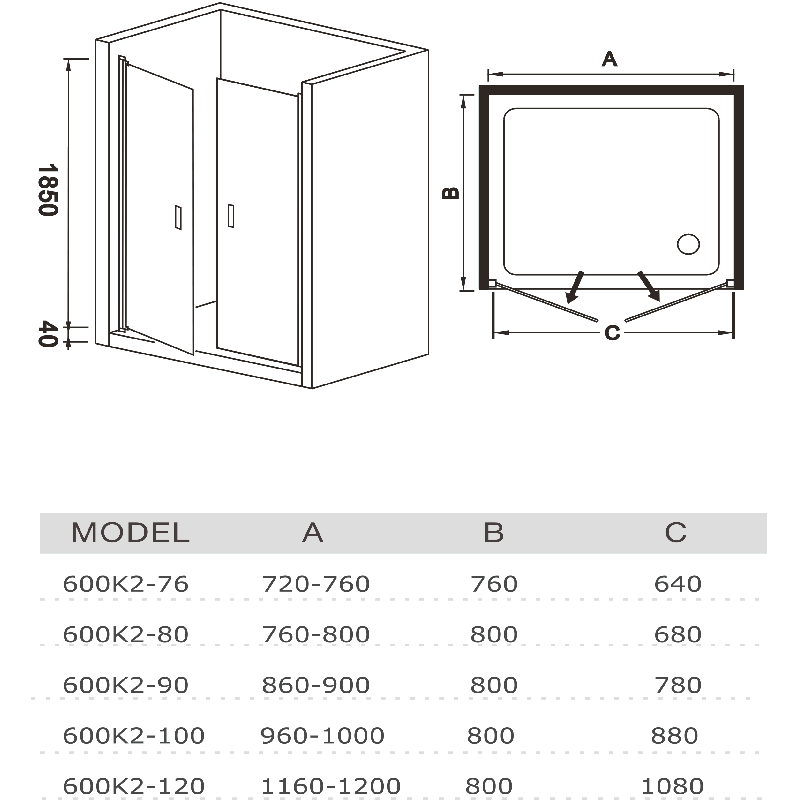 1850

40

A

B

C

| MODEL | A | B | C |
|---|---|---|---|
| 600K2-76 | 720-760 | 760 | 640 |
| 600K2-80 | 760-800 | 800 | 680 |
| 600K2-90 | 860-900 | 800 | 780 |
| 600K2-100 | 960-1000 | 800 | 880 |
| 600K2-120 | 1160-1200 | 800 | 1080 |