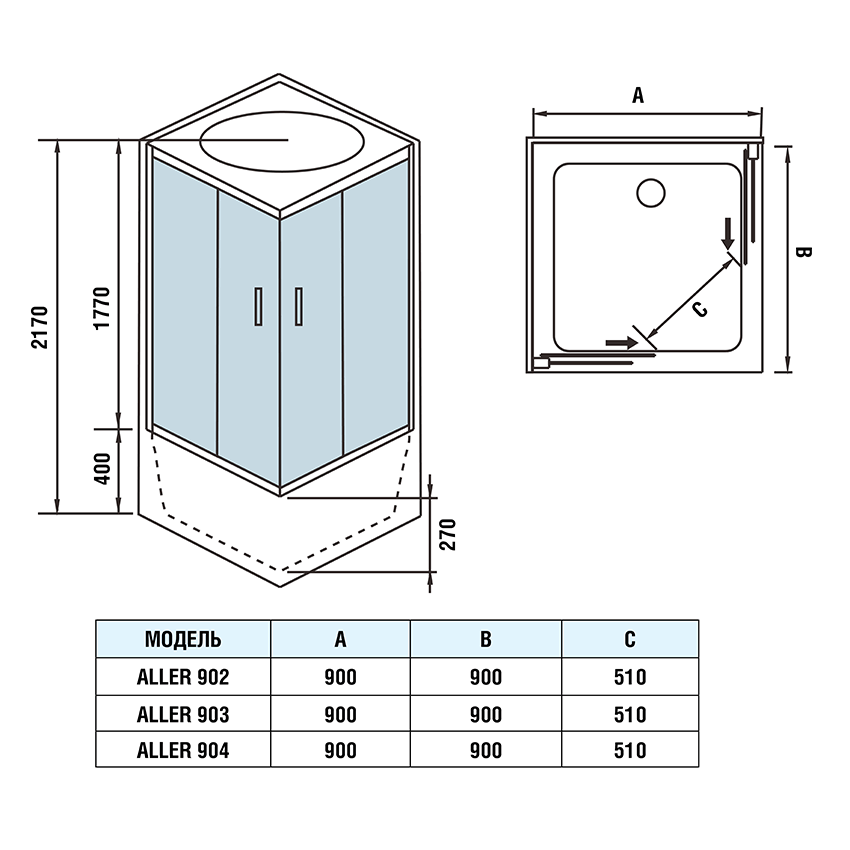 2170
1770
400
270

A
B
C

| МОДЕЛЬ | A | B | C |
|---|---|---|---|
| ALLER 902 | 900 | 900 | 510 |
| ALLER 903 | 900 | 900 | 510 |
| ALLER 904 | 900 | 900 | 510 |