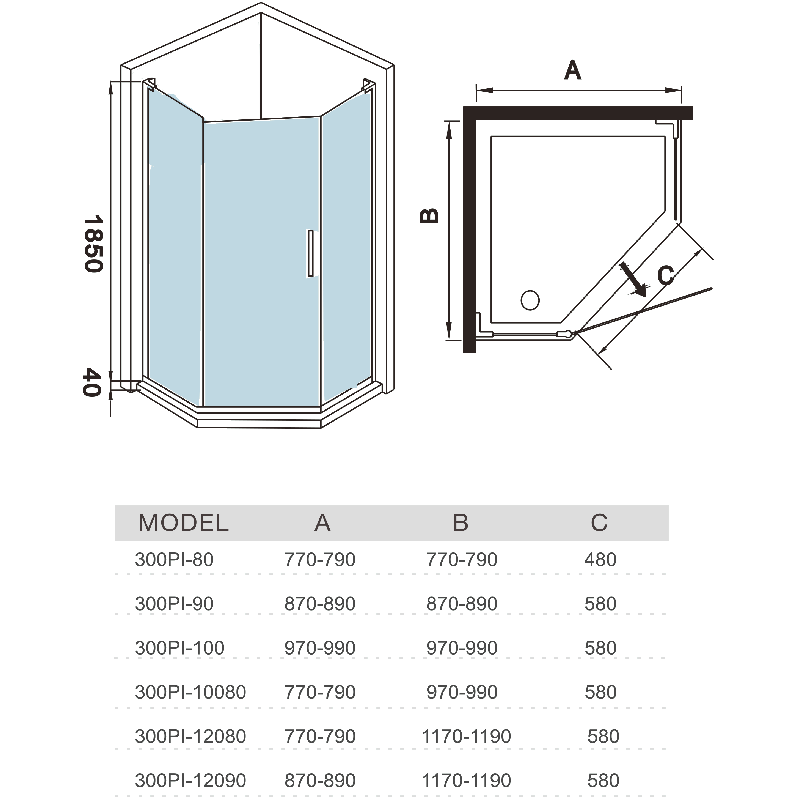 1850

40

A

B

C

| MODEL | A | B | C |
|---|---|---|---|
| 300PI-80 | 770-790 | 770-790 | 480 |
| 300PI-90 | 870-890 | 870-890 | 580 |
| 300PI-100 | 970-990 | 970-990 | 580 |
| 300PI-10080 | 770-790 | 970-990 | 580 |
| 300PI-12080 | 770-790 | 1170-1190 | 580 |
| 300PI-12090 | 870-890 | 1170-1190 | 580 |