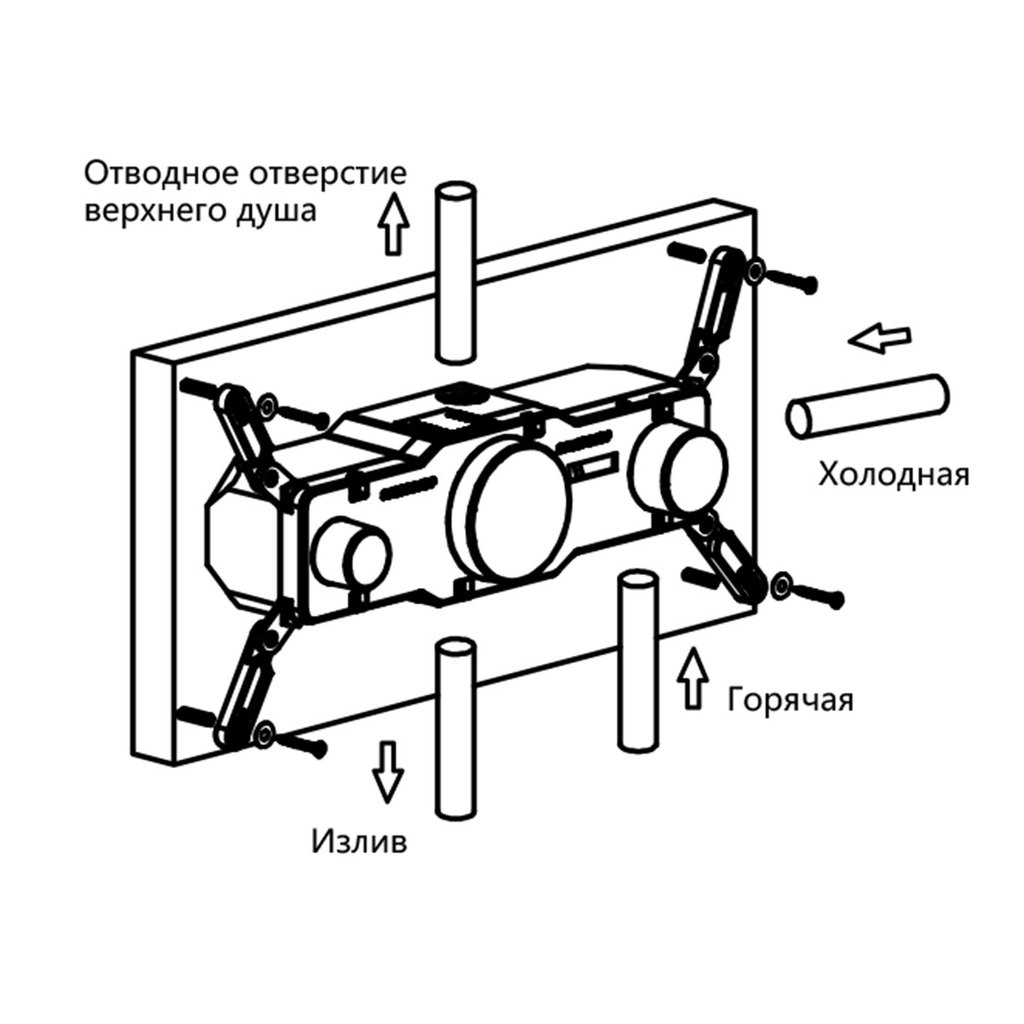 Отводное отверстие верхнего душа

Холодная

Горячая

Излив