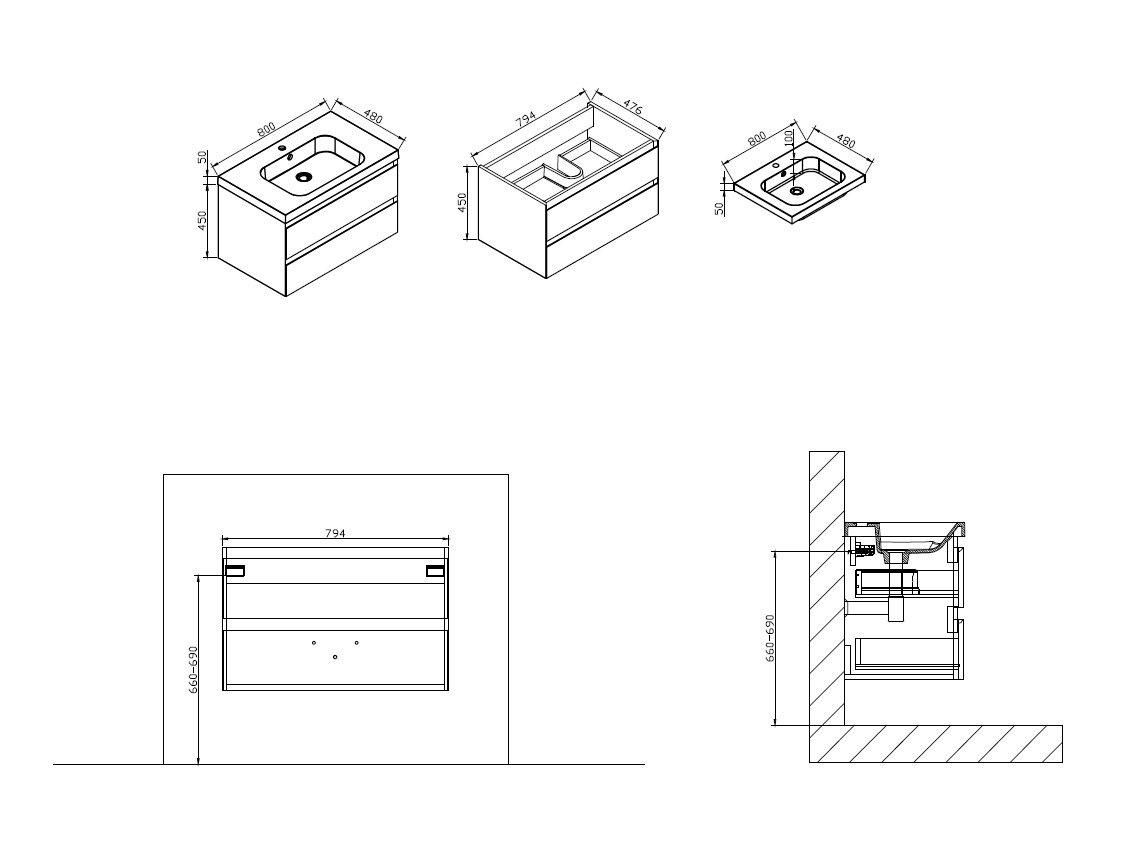 800
480
50
450
794
476
450
800
100
480
50
794
660-690
660-690