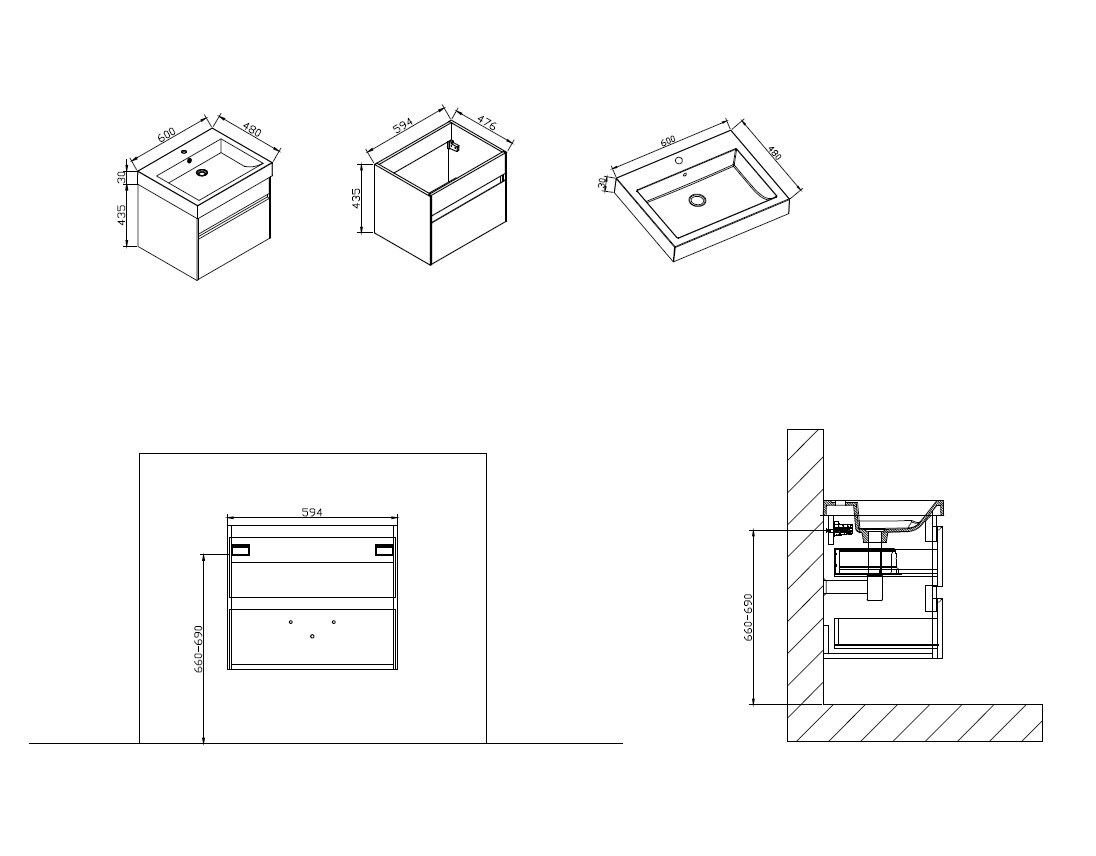 600
480
30
435
594
476
435
600
480
30
594
660-690
660-690