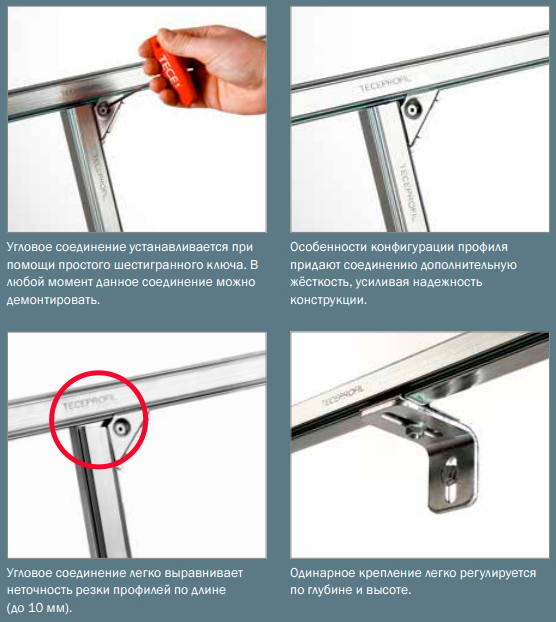 TECE

TECEPROFIL

TECEPROFIL

TECEPROFIL

TECEPROFIL

Угловое соединение устанавливается при помощи простого шестигранного ключа. В любой момент данное соединение можно демонтировать.

Особенности конфигурации профиля придают соединению дополнительную жёсткость, усиливая надежность конструкции.

TECEPROFIL

TECEPROFIL

Угловое соединение легко выравнивает неточность резки профилей по длине (до 10 мм).

Одинарное крепление легко регулируется по глубине и высоте.