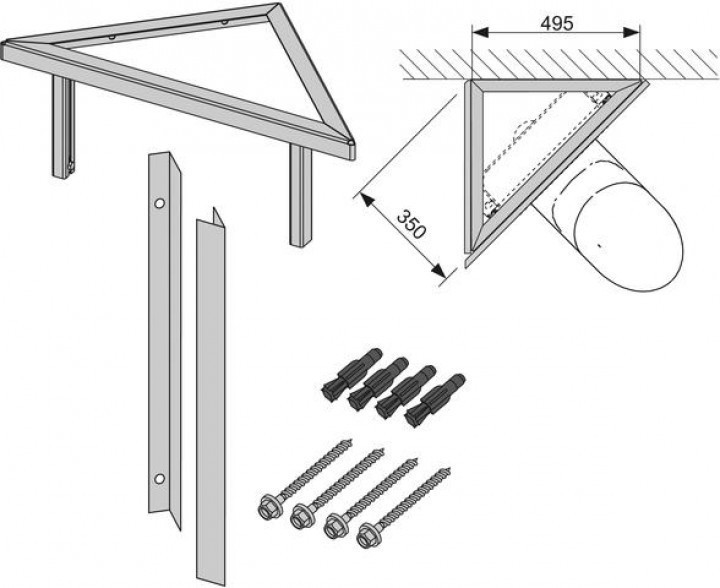 495

350