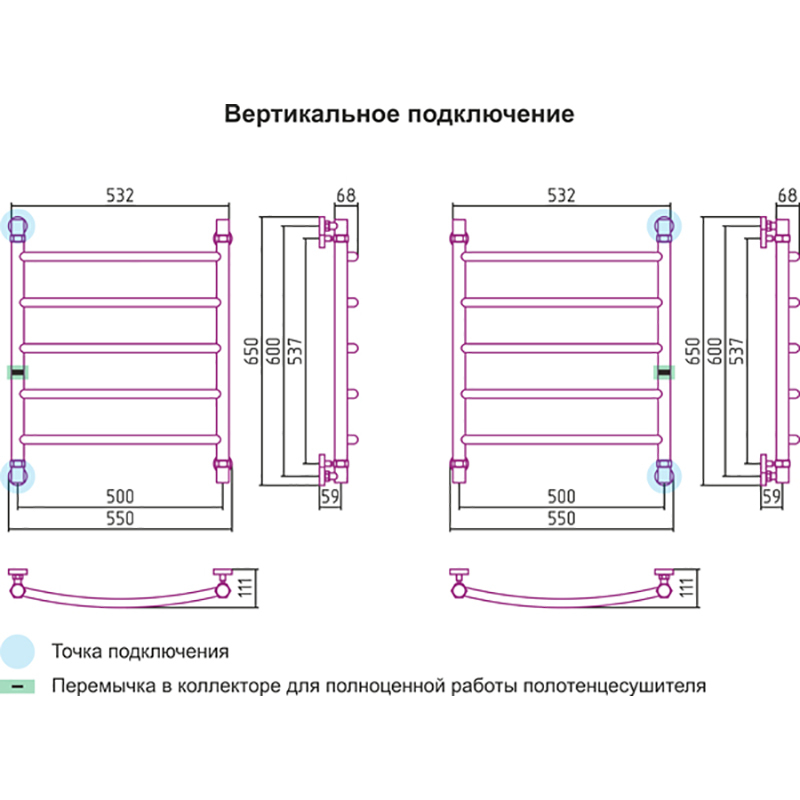 Вертикальное подключение

532

68

650

600

537

500

550

59

111

532

68

650

600

537

500

550

59

111

Точка подключения

Перемычка в коллекторе для полноценной работы полотенцесушителя