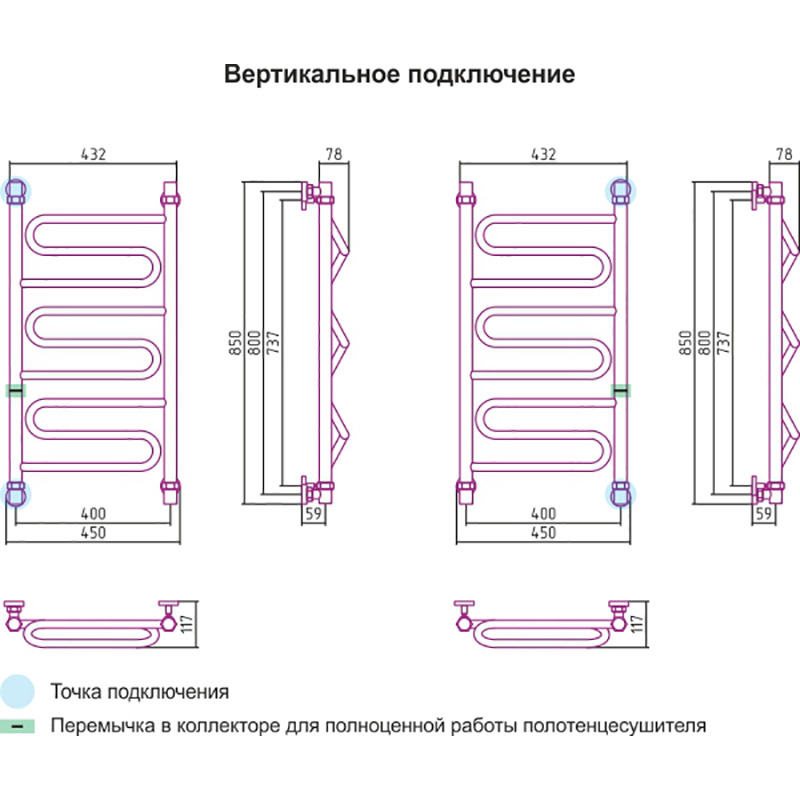 Вертикальное подключение

432

78

850

800

737

400

450

59

432

78

850

800

737

400

450

59

117

117

Точка подключения

Перемычка в коллекторе для полноценной работы полотенцесушителя