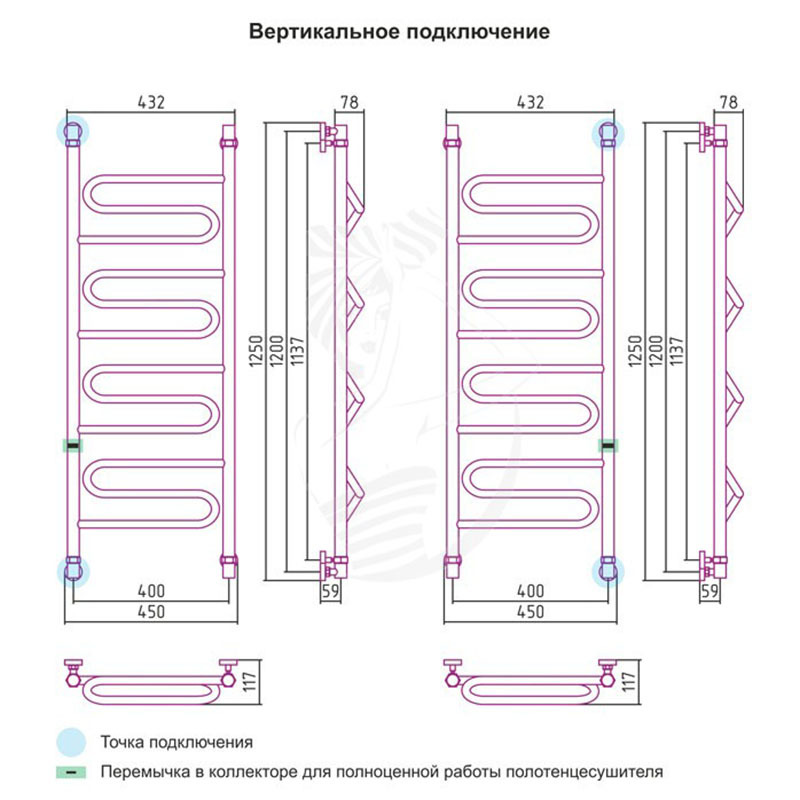 Вертикальное подключение

432

78

1250

1200

1137

400

450

59

117

432

78

1250

1200

1137

400

450

59

117

Точка подключения

Перемычка в коллекторе для полноценной работы полотенцесушителя