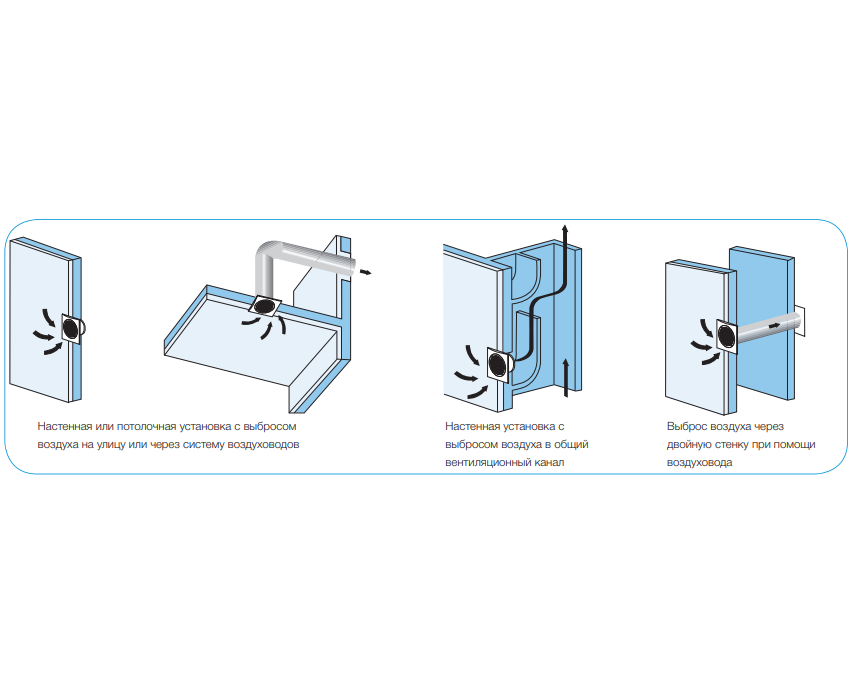 Настенная или потолочная установка с выбросом воздуха на улицу или через систему воздуховодов

Настенная установка с выбросом воздуха в общий вентиляционный канал

Выброс воздуха через двойную стенку при помощи воздуховода