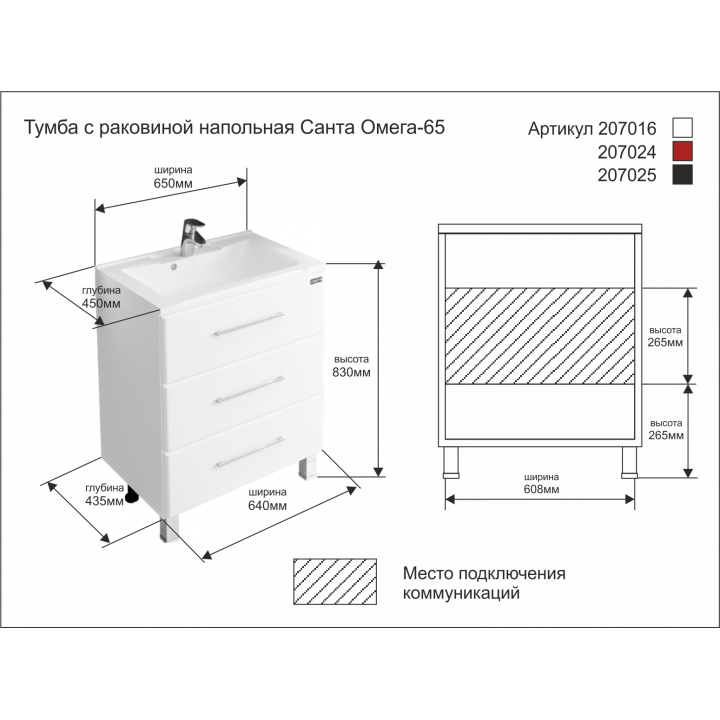 Тумба с раковиной напольная Санта Омега-65

Артикул 207016
207024
207025

ширина
650мм

глубина
450мм

высота
830мм

глубина
435мм

ширина
640мм

высота
265мм

высота
265мм

ширина
608мм

Место подключения
коммуникаций