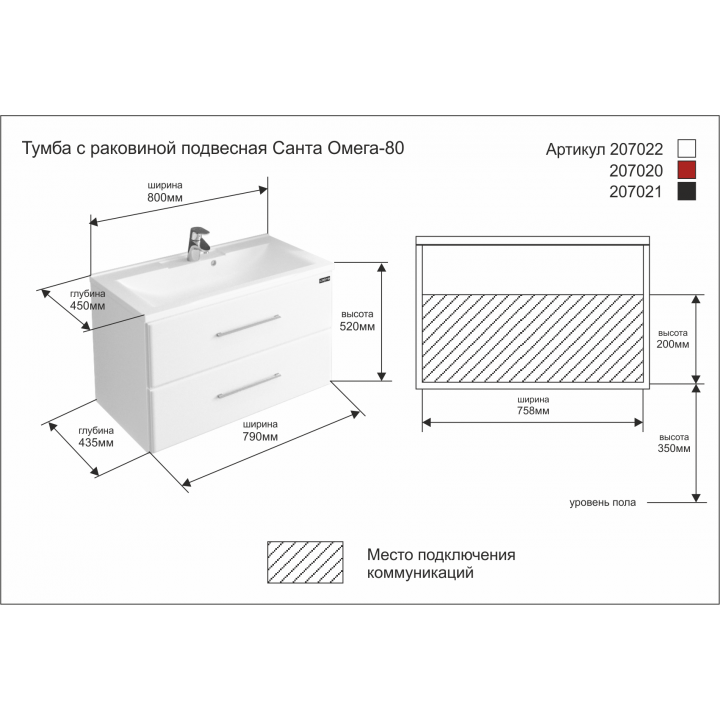 Тумба с раковиной подвесная Санта Омега-80

Артикул 207022
207020
207021

ширина
800мм

глубина
450мм

высота
520мм

глубина
435мм

ширина
790мм

высота
200мм

ширина
758мм

высота
350мм

уровень пола

Место подключения коммуникаций