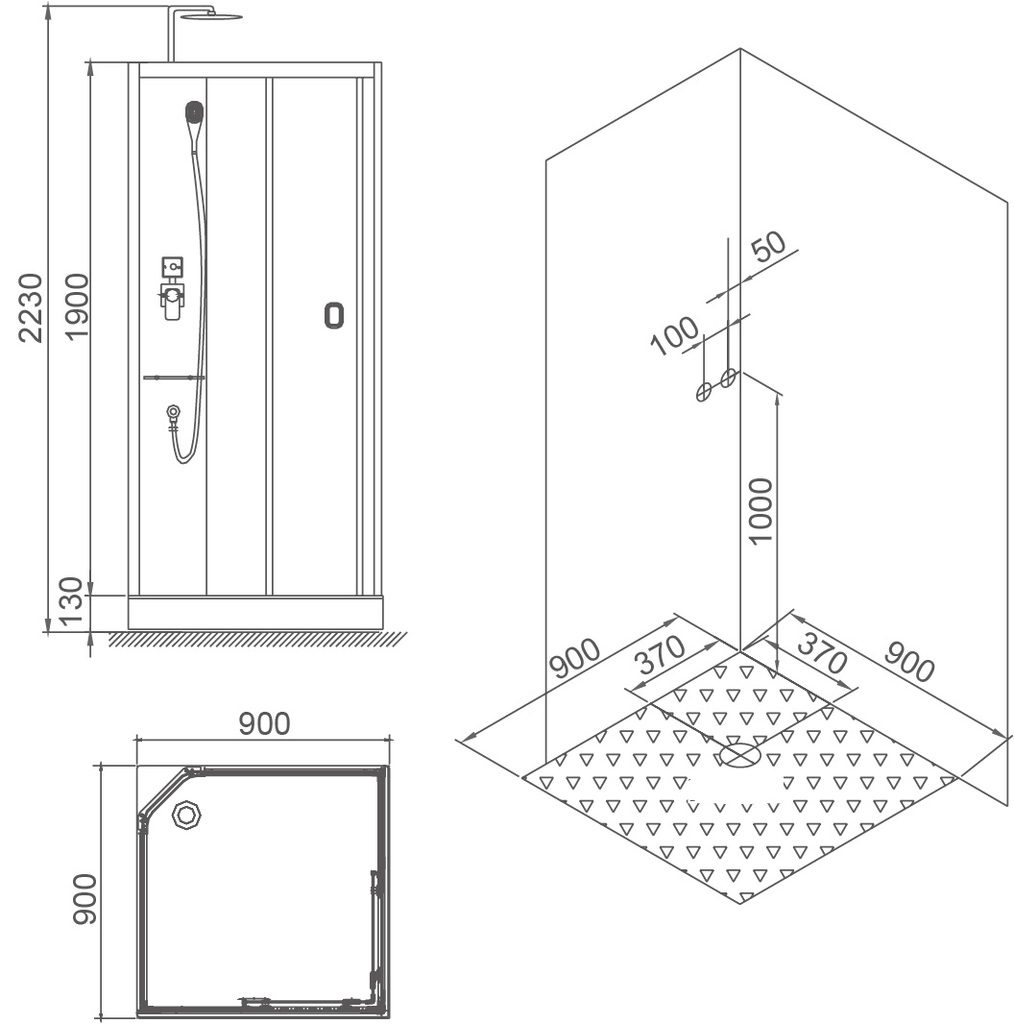 2230
1900
130
900
900
50
100
1000
900
370
370
900