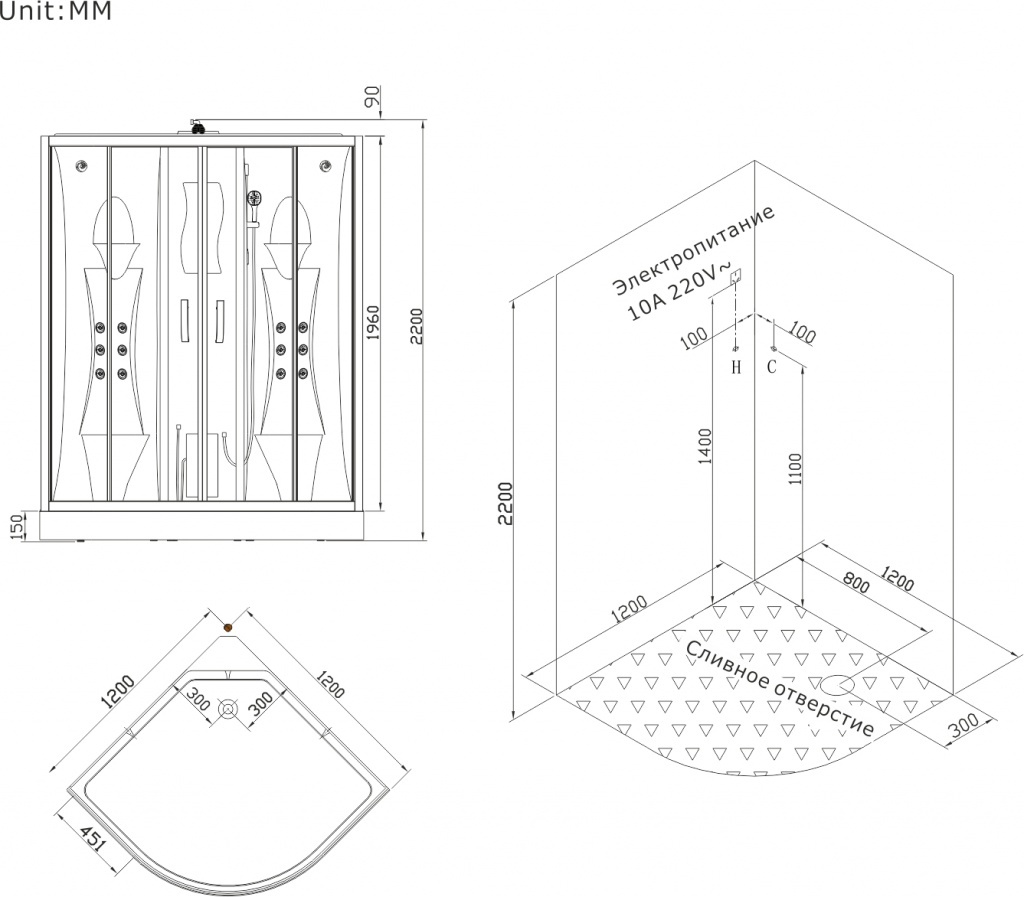 Unit:MM

90

1960

2200

150

1200

1200

300

300

451

Электропитание
10A 220V~

100

100

H

C

1400

1100

2200

1200

800

1200

Сливное отверстие

300