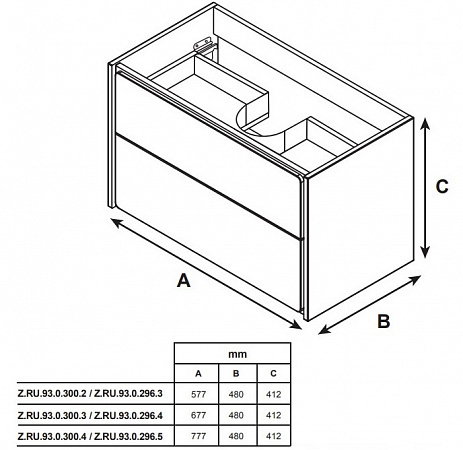 C

A

B

|  | mm | | |
|---|---|---|---|
|  | A | B | C |
| Z.RU.93.0.300.2 / Z.RU.93.0.296.3 | 577 | 480 | 412 |
| Z.RU.93.0.300.3 / Z.RU.93.0.296.4 | 677 | 480 | 412 |
| Z.RU.93.0.300.4 / Z.RU.93.0.296.5 | 777 | 480 | 412 |