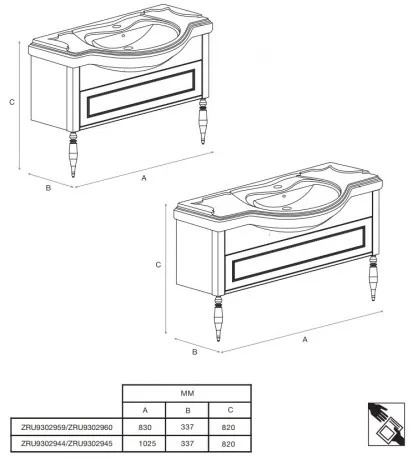 C

B

A

C

B

A

| | MM | | |
|---|---|---|---|
| | A | B | C |
| ZRU9302959/ZRU9302960 | 830 | 337 | 820 |
| ZRU9302944/ZRU9302945 | 1025 | 337 | 820 |