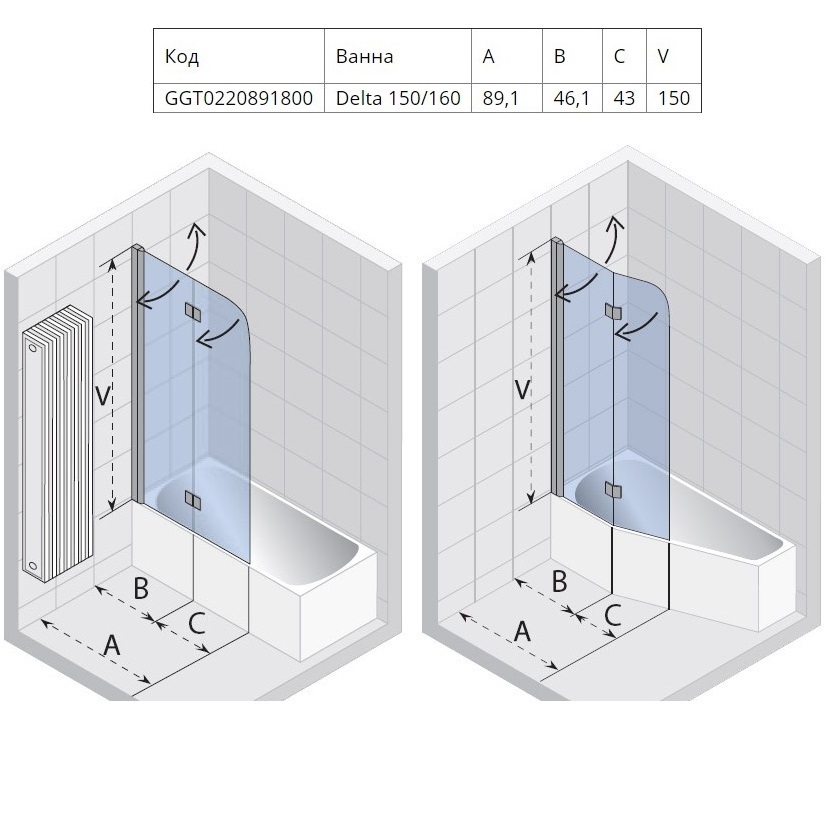 | Код | Ванна | A | B | C | V |
|---|---|---|---|---|---|
| GGT0220891800 | Delta 150/160 | 89,1 | 46,1 | 43 | 150 |

V
B
C
A

V
B
C
A