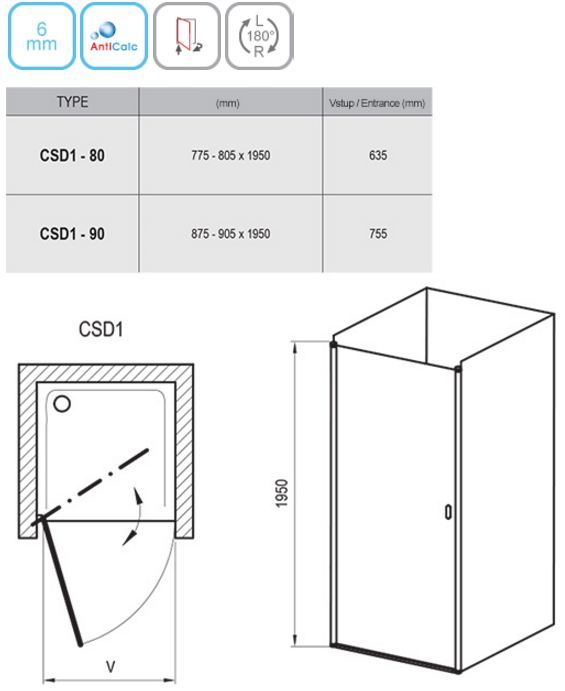 6 mm

AntiCalc

L 180° R

| TYPE | (mm) | Vstup / Entrance (mm) |
|---|---|---|
| CSD1 - 80 | 775 - 805 x 1950 | 635 |
| CSD1 - 90 | 875 - 905 x 1950 | 755 |

CSD1

V

1950