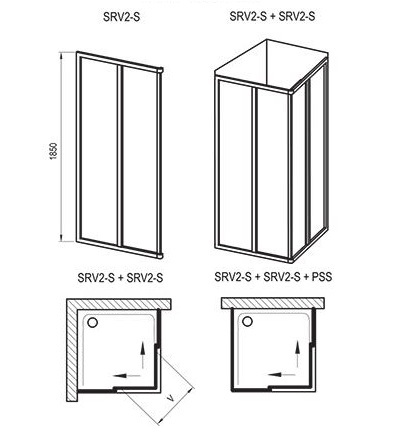 SRV2-S

SRV2-S + SRV2-S

1850

SRV2-S + SRV2-S

SRV2-S + SRV2-S + PSS

V