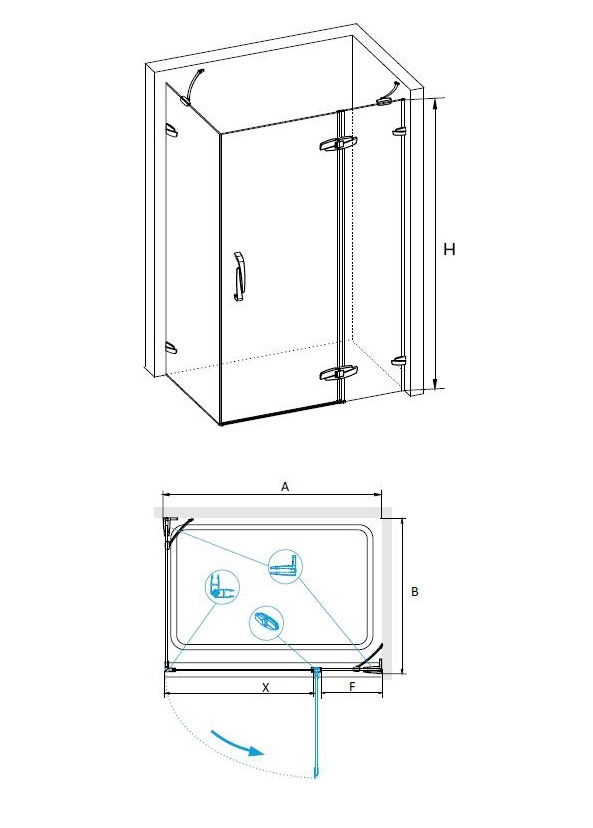 H

A

B

X

F