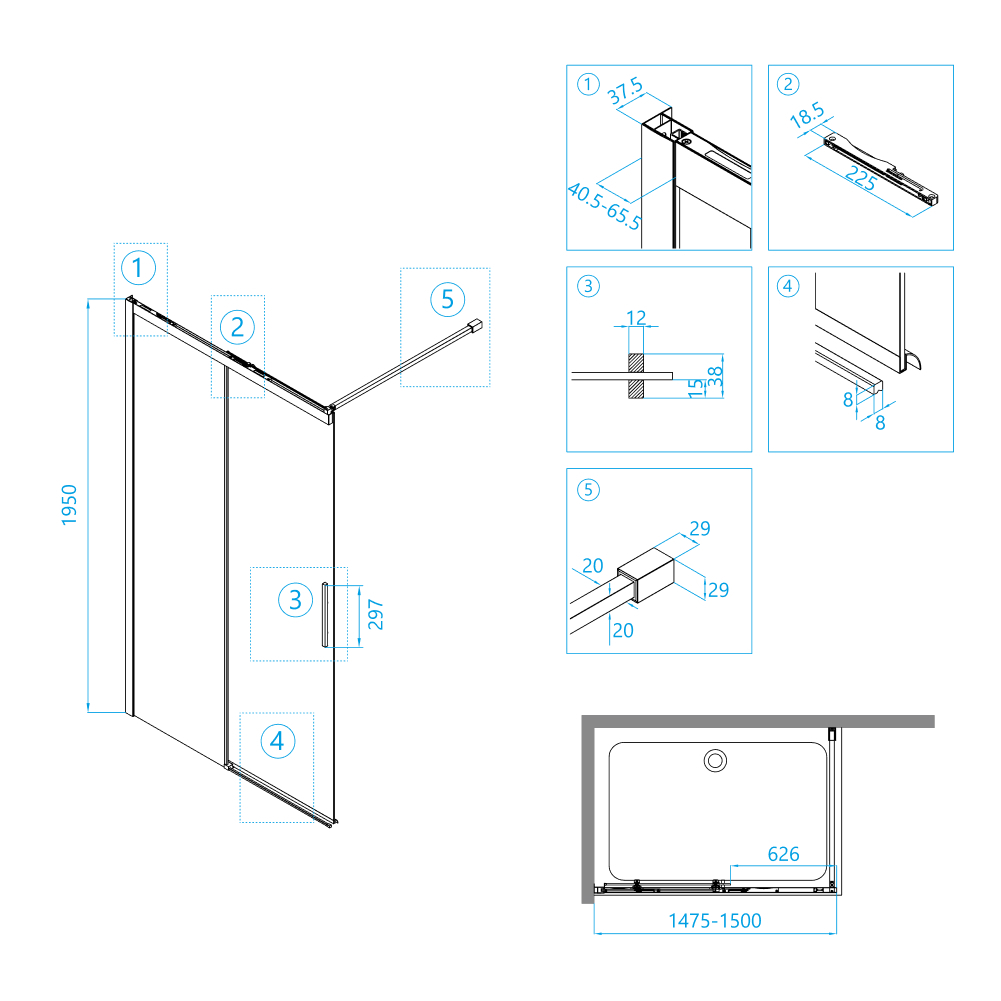 1
2
5
1950
3
297
4

1
37.5
40.5-65.5

2
18.5
225

3
12
15
38

4
8
8

5
29
20
29
20

626
1475-1500