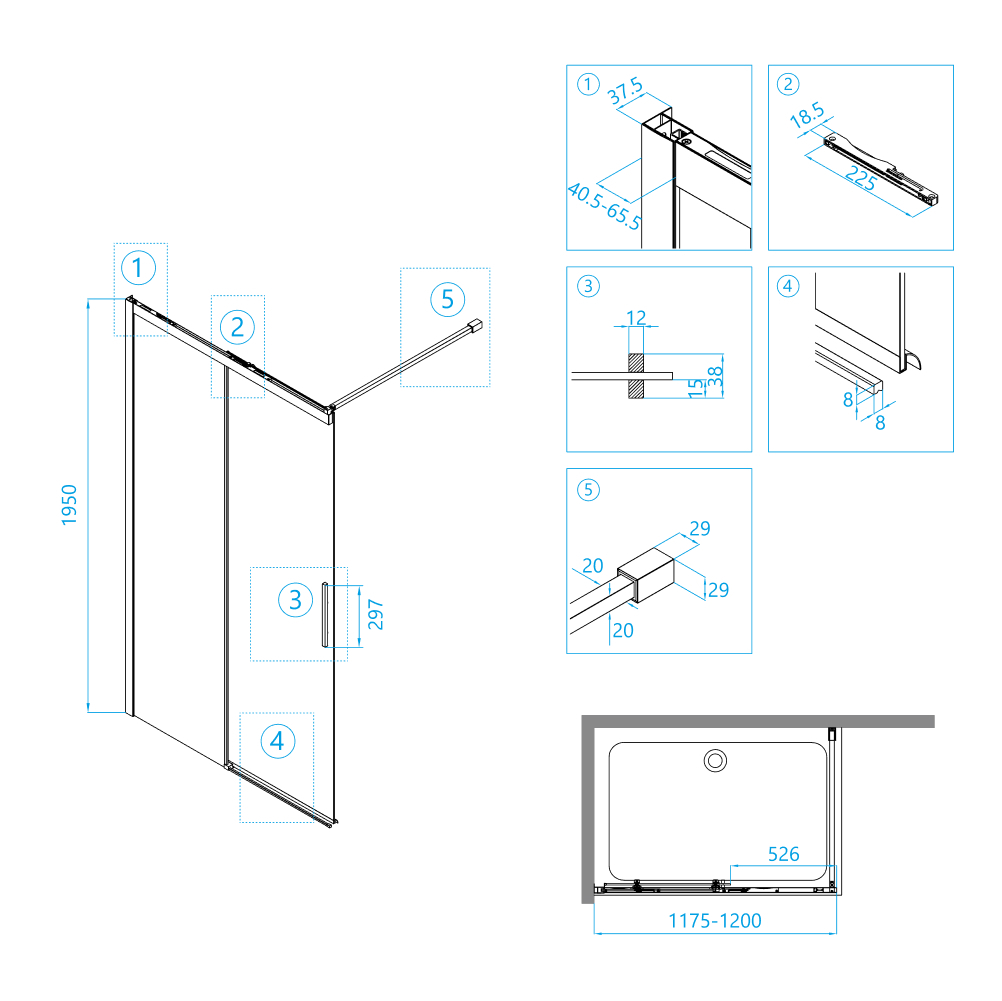 1
2
5
1950
3
297
4

1
37.5
40.5-65.5

2
18.5
225

3
12
15
38

4
8
8

5
29
20
29
20

526
1175-1200