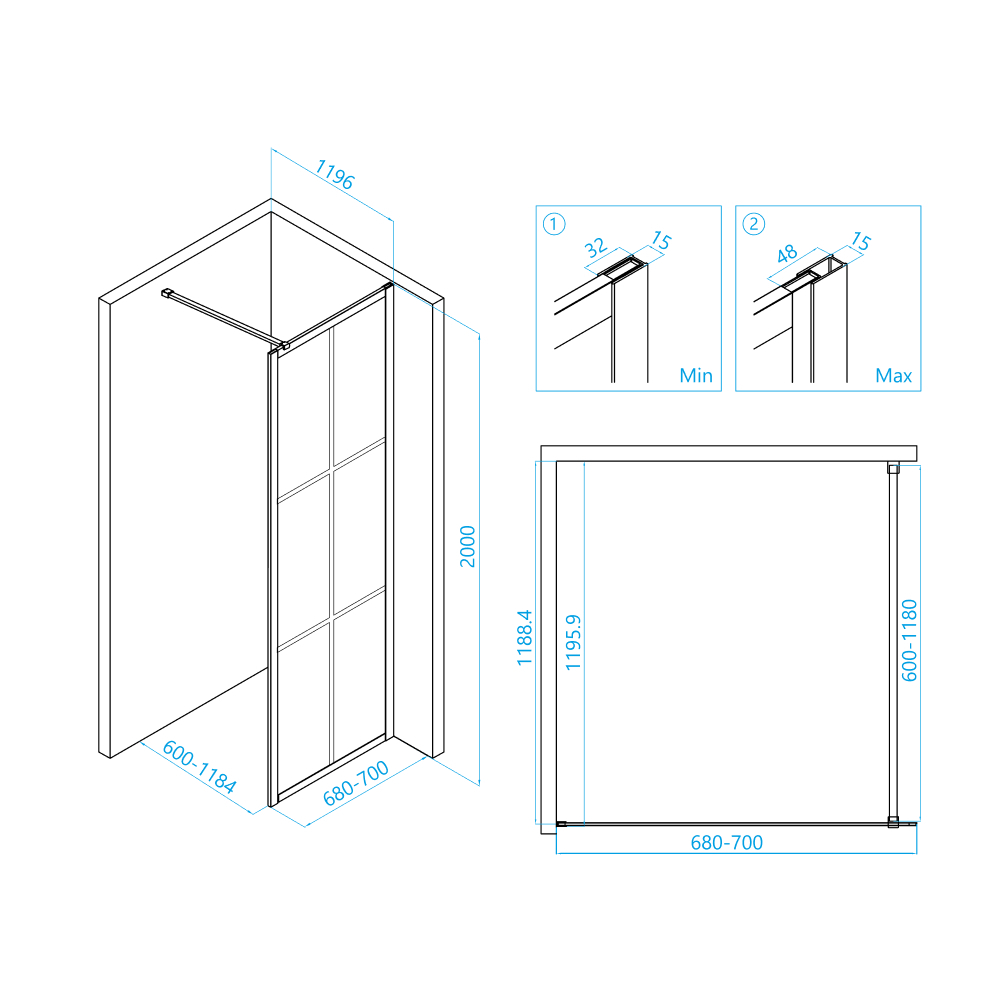 1196

2000

600-1184

680-700

1

32

15

Min

2

48

15

Max

1188.4

1195.9

600-1180

680-700