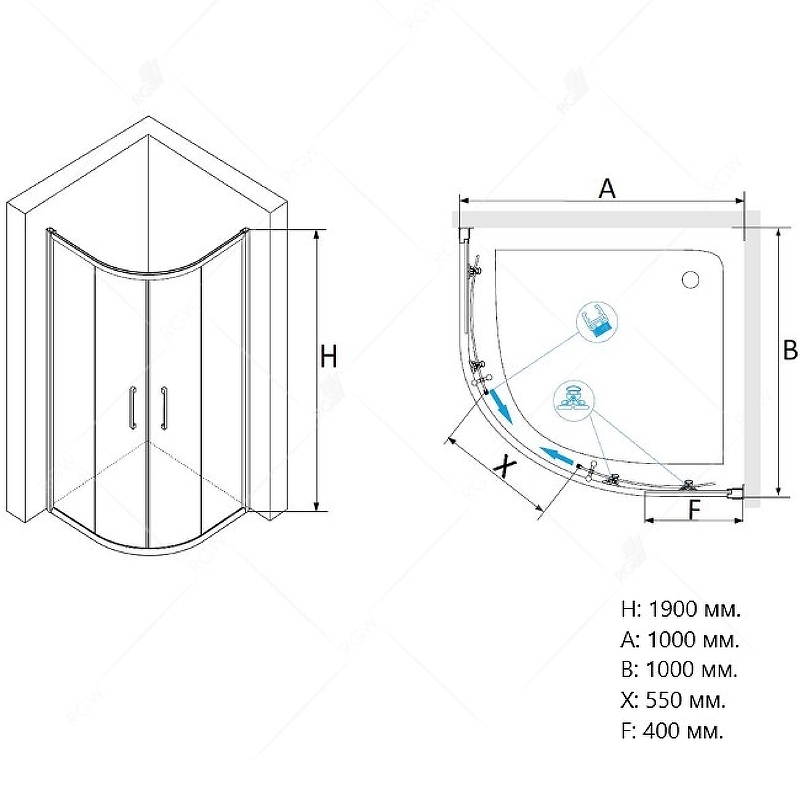 H

A

B

X

F

H: 1900 мм.
A: 1000 мм.
B: 1000 мм.
X: 550 мм.
F: 400 мм.