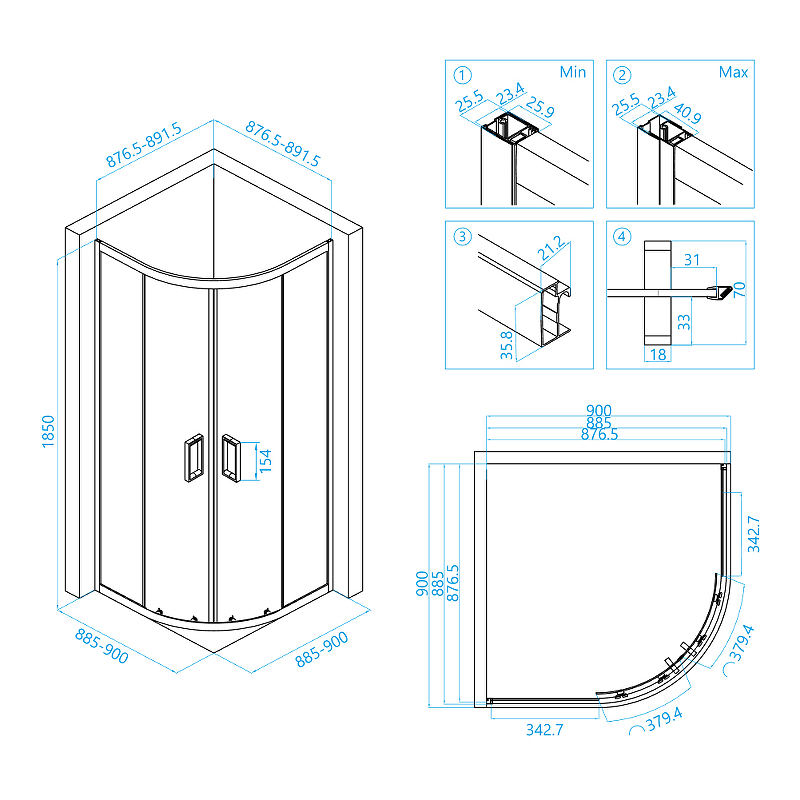 876.5-891.5
876.5-891.5
1850
154
885-900
885-900

① Min
25.5
23.4
25.9

② Max
25.5
23.4
40.9

③
21.2
35.8

④
31
70
33
18

900
885
876.5
900
885
876.5
342.7
379.4
342.7
379.4