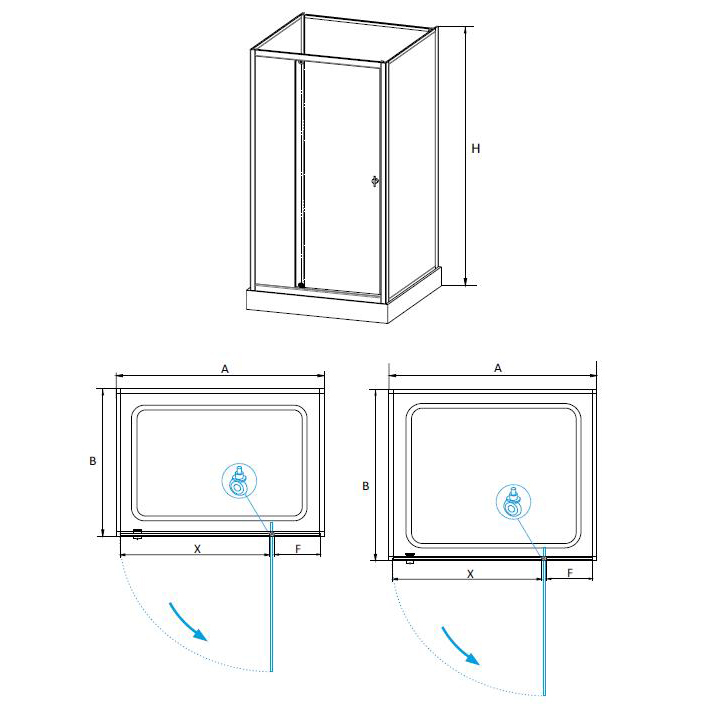 H

A

B

X

F

A

B

X

F