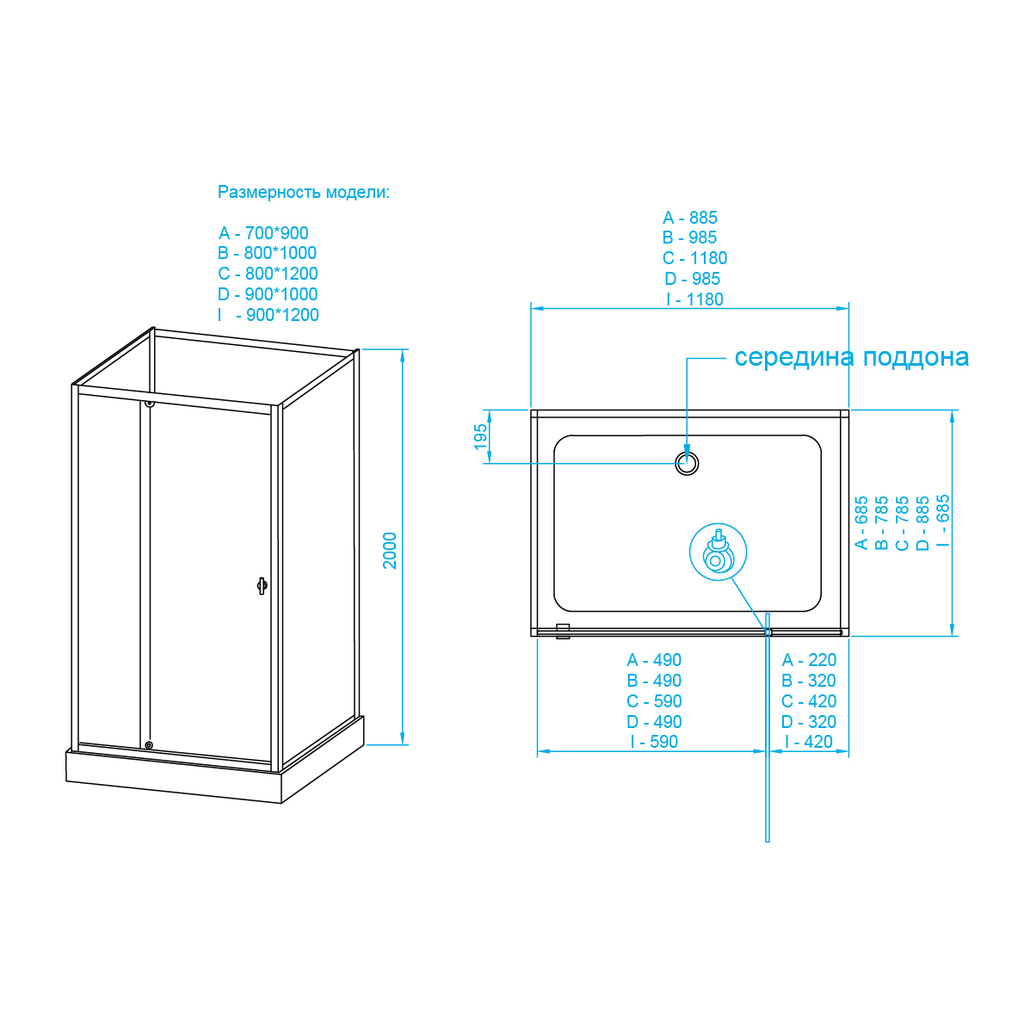 Размерность модели:

A - 700*900
B - 800*1000
C - 800*1200
D - 900*1000
I - 900*1200

2000

A - 885
B - 985
C - 1180
D - 985
I - 1180

середина поддона

195

A - 685
B - 785
C - 785
D - 885
I - 685

A - 490
B - 490
C - 590
D - 490
I - 590

A - 220
B - 320
C - 420
D - 320
I - 420