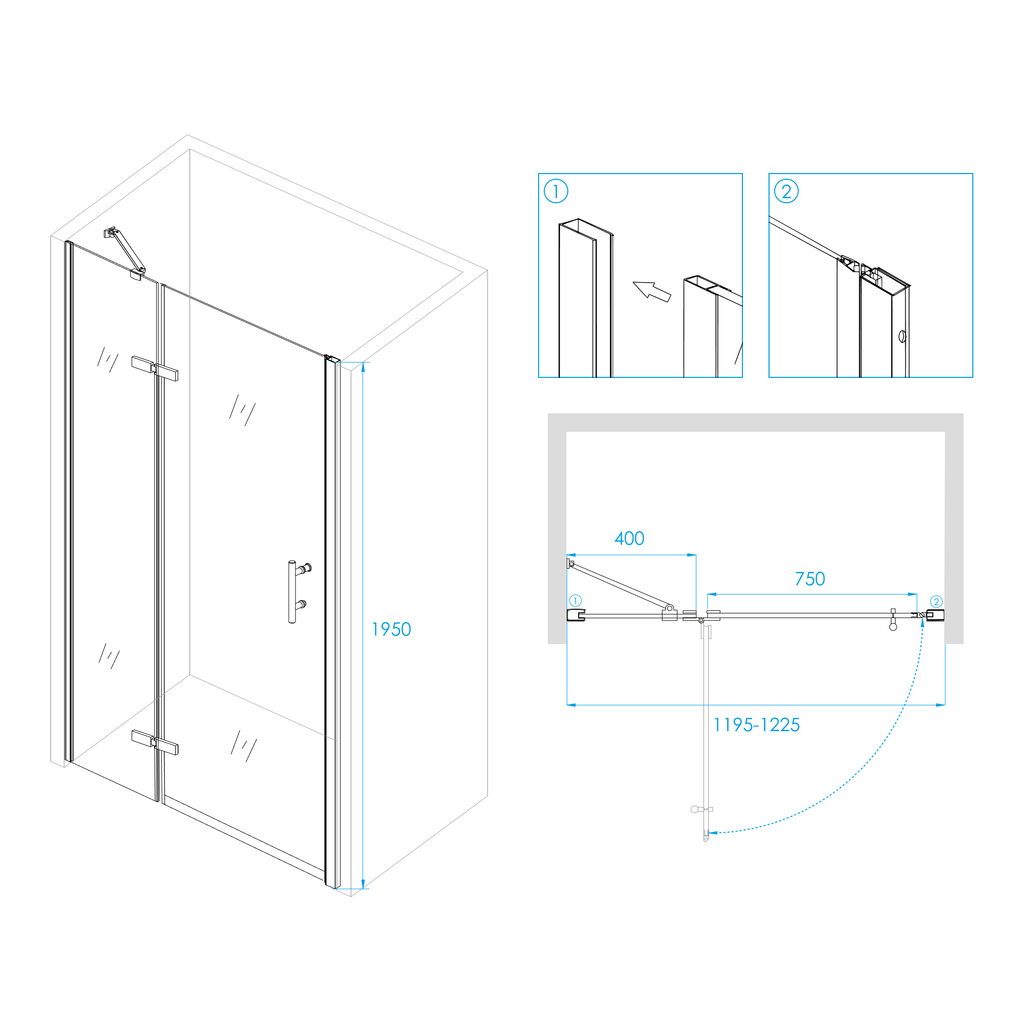 1950

①

②

400

750

①

②

1195-1225