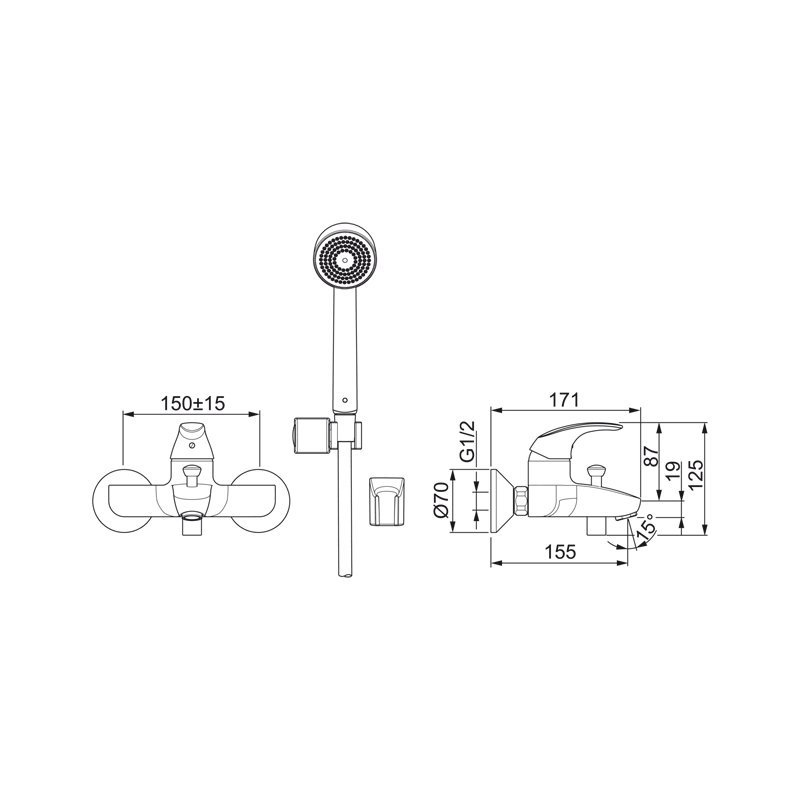 150±15

171

G1/2

Ø70

87

19

125

15°

155