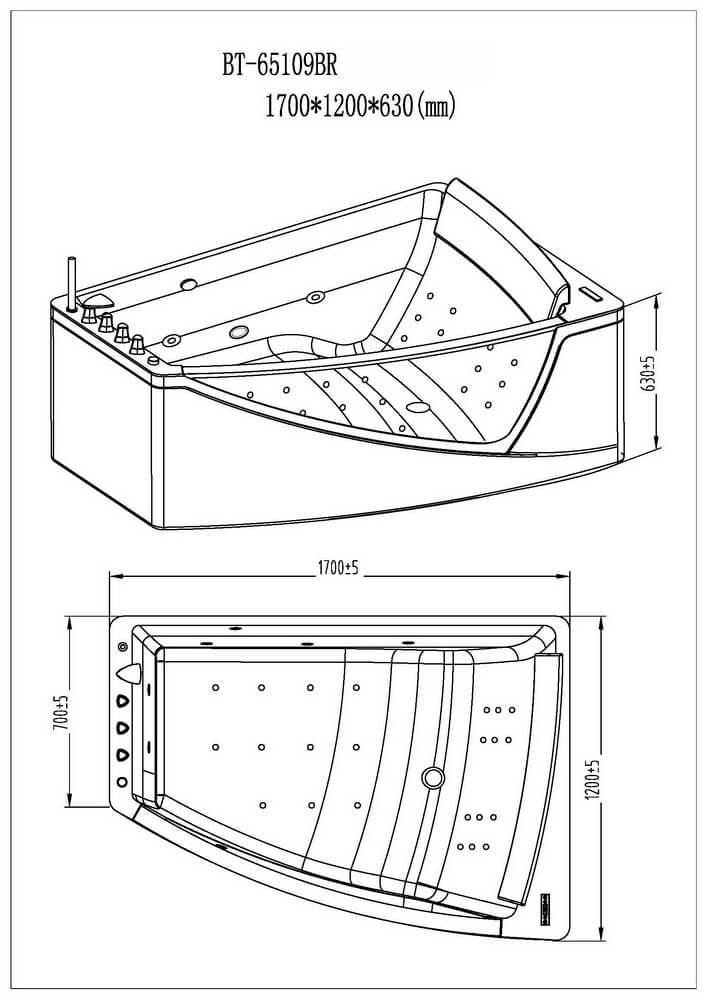 BT-65109BR
1700*1200*630(mm)

630±5

1700±5

700±5

1200±5