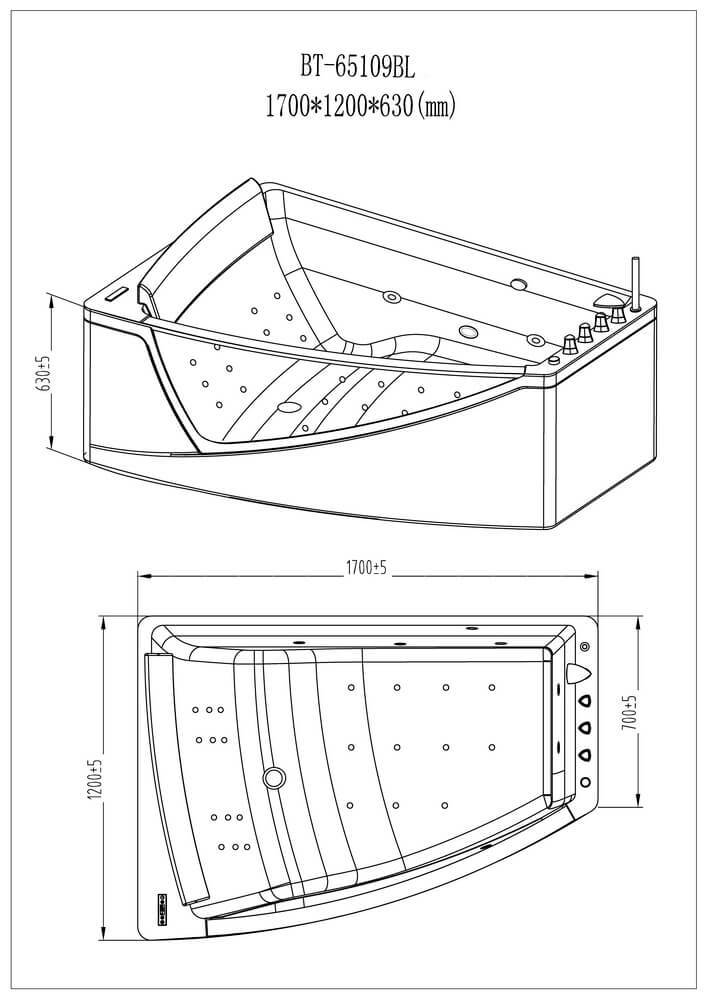 BT-65109BL
1700*1200*630(mm)

630±5

1700±5

700±5

1200±5