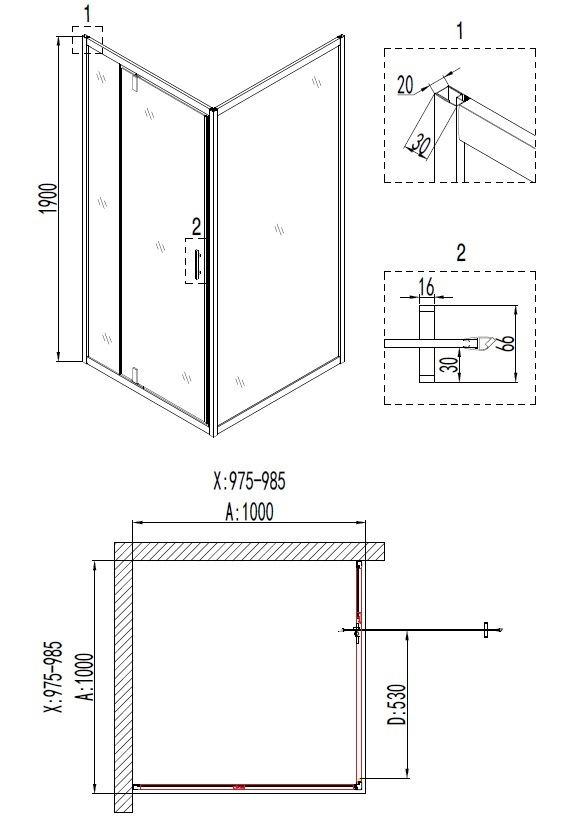 1
1900
2
1
20
30
2
16
66
30
X:975-985
A:1000
X:975-985
A:1000
D:530