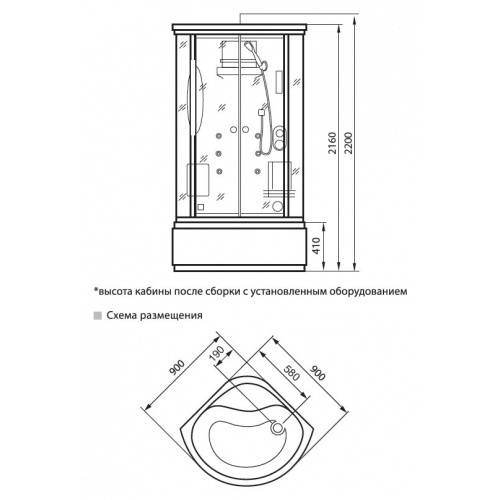 2160
2200
410

*высота кабины после сборки с установленным оборудованием

Схема размещения

900
190
580
900