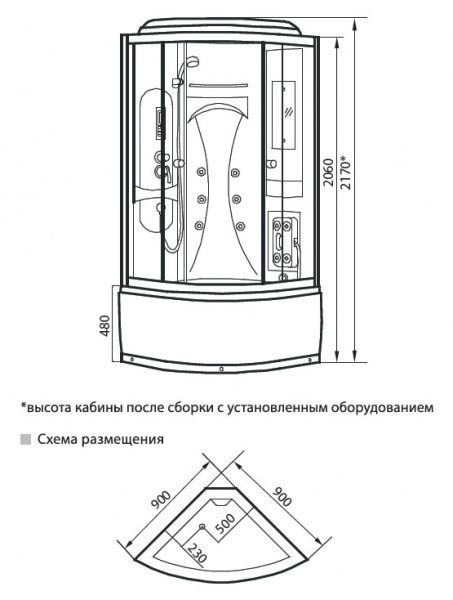 2060

2170*

480

*высота кабины после сборки с установленным оборудованием

Схема размещения

900

900

500

230