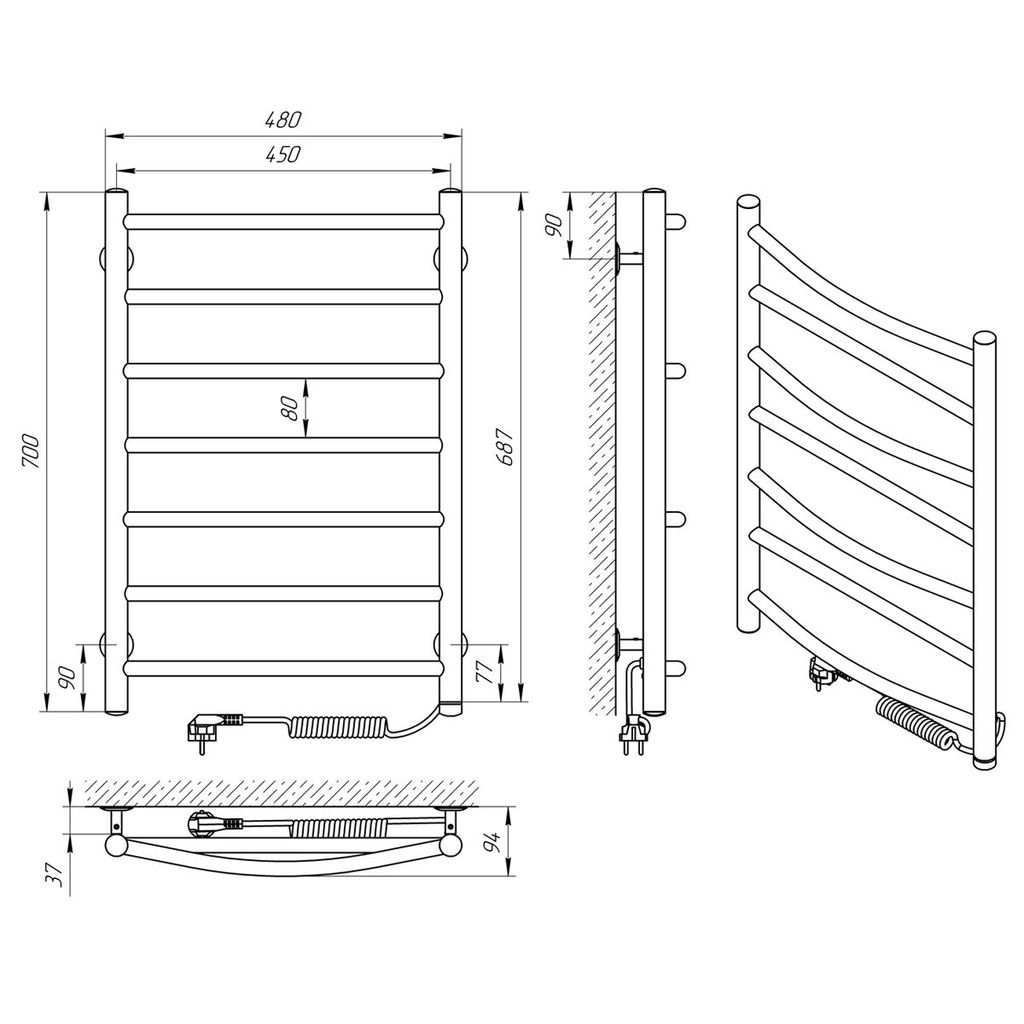 480
450
700
80
687
90
77
90
37
94