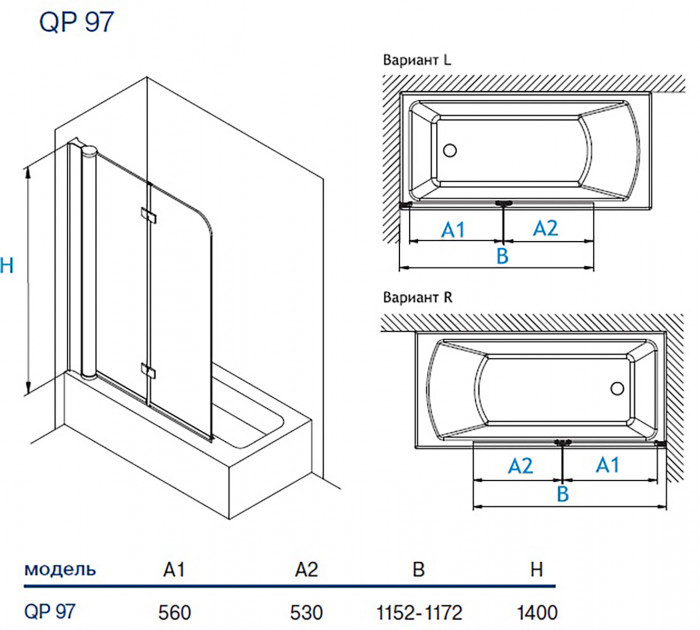 QP 97

H

Вариант L

A1

A2

B

Вариант R

A2

A1

B

| модель | A1 | A2 | B | H |
|---|---|---|---|---|
| QP 97 | 560 | 530 | 1152-1172 | 1400 |