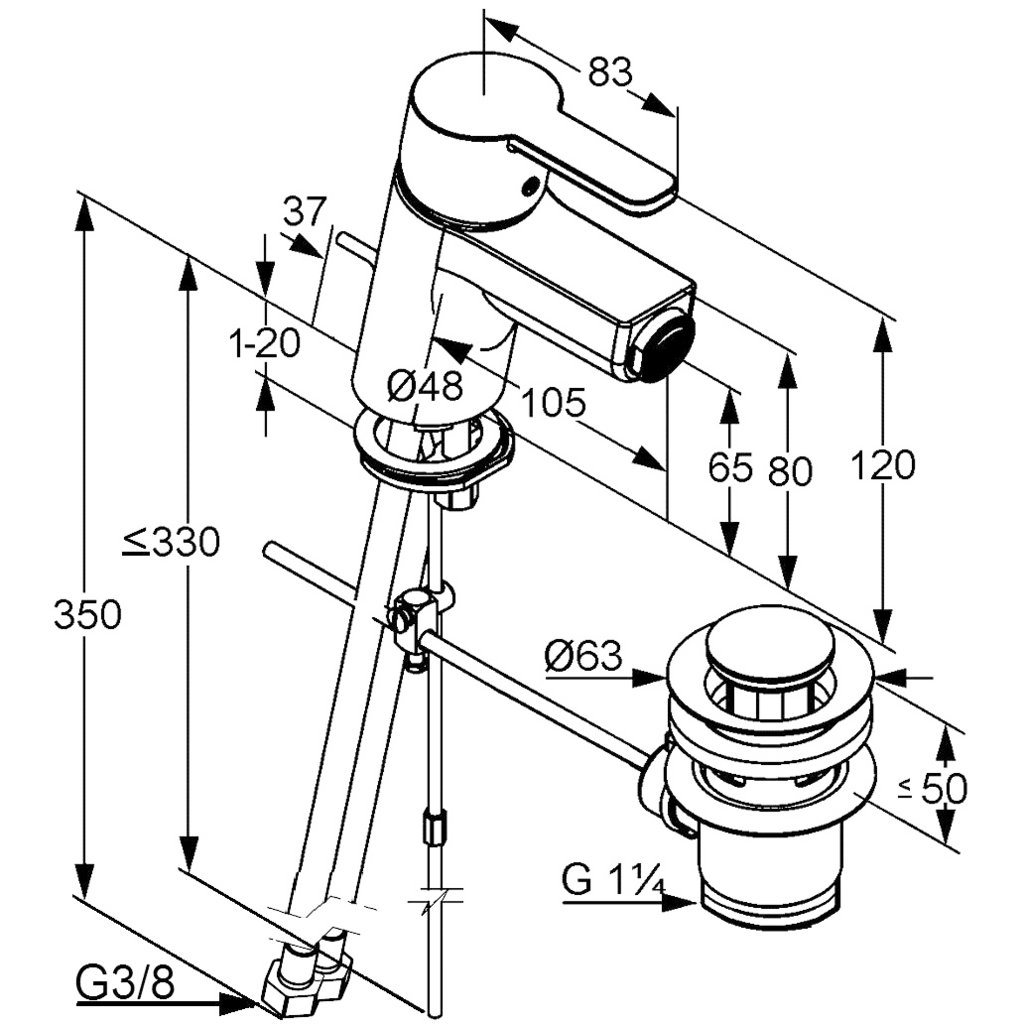 83
37
1-20
Ø48
105
65
80
120
≤330
350
Ø63
≤ 50
G 1¼
G3/8