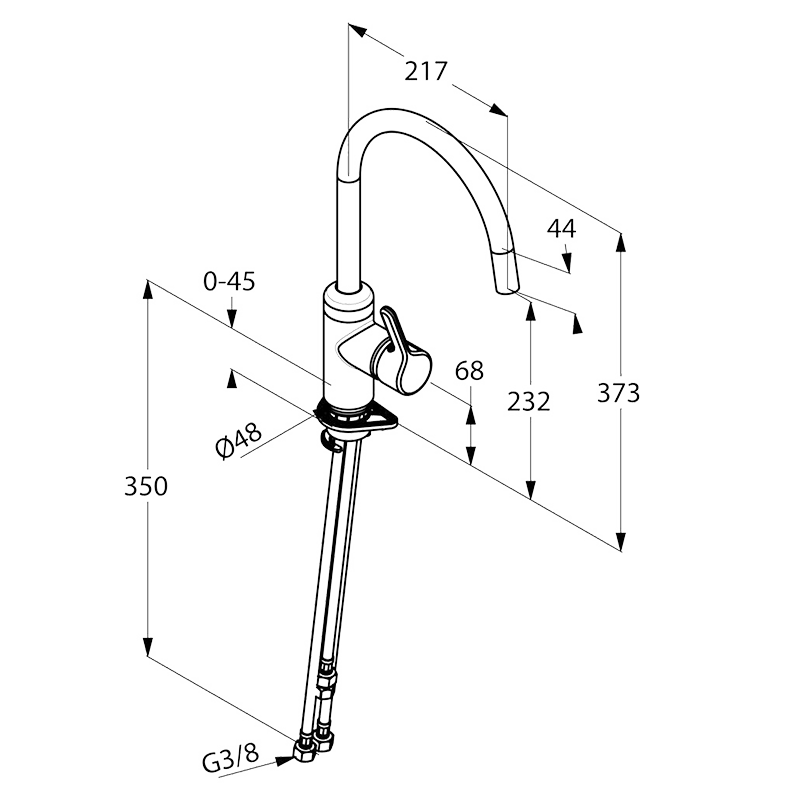 217
44
0-45
68
232
373
Ø48
350
G3/8