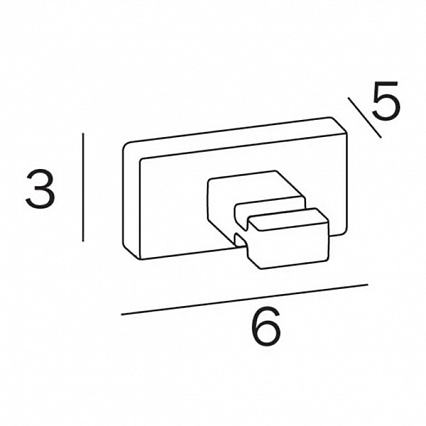 5
3
6