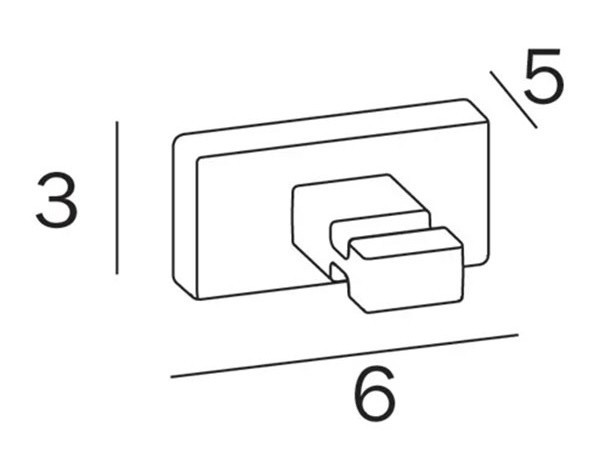 5
3
6