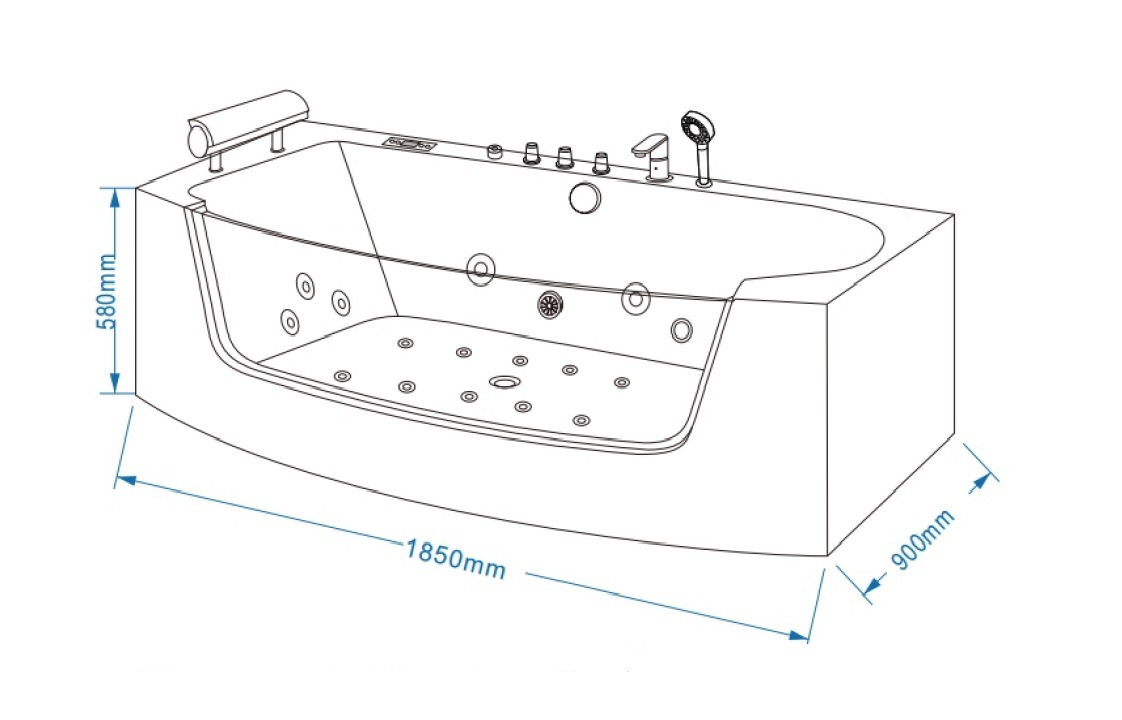 580mm

1850mm

900mm