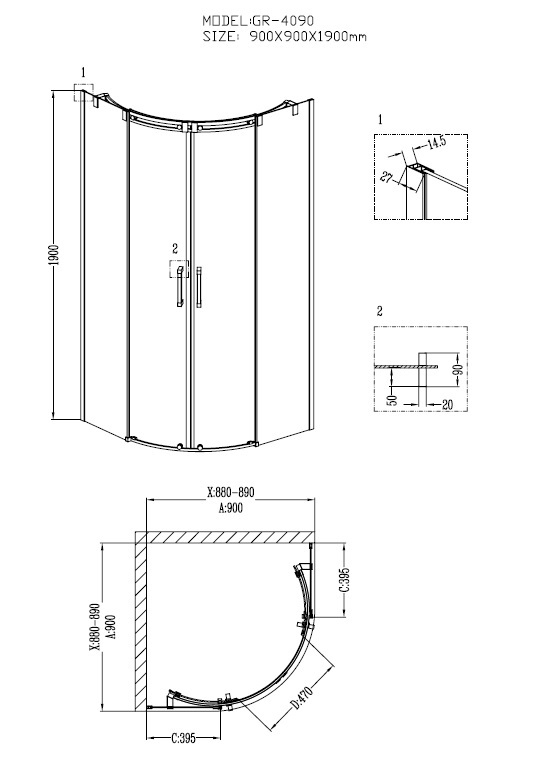 MODEL:GR-4090
SIZE: 900X900X1900mm

1

1900

2

1

14.5

27

2

90

50

20

X:880-890
A:900

X:880-890
A:900

C:395

D:470

C:395