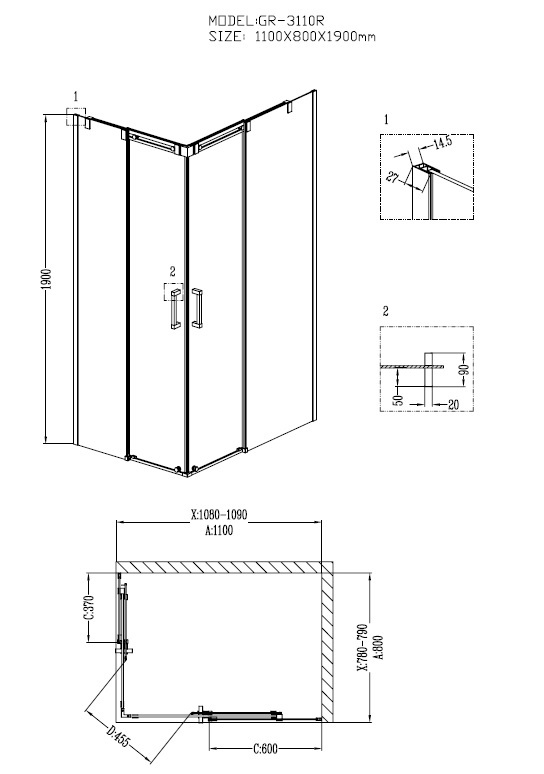 MODEL:GR-3110R
SIZE: 1100X800X1900mm

1

1900

2

1

14.5

27

2

90

50

20

X:1080-1090
A:1100

C:370

X:780-790
A:800

D:455

C:600