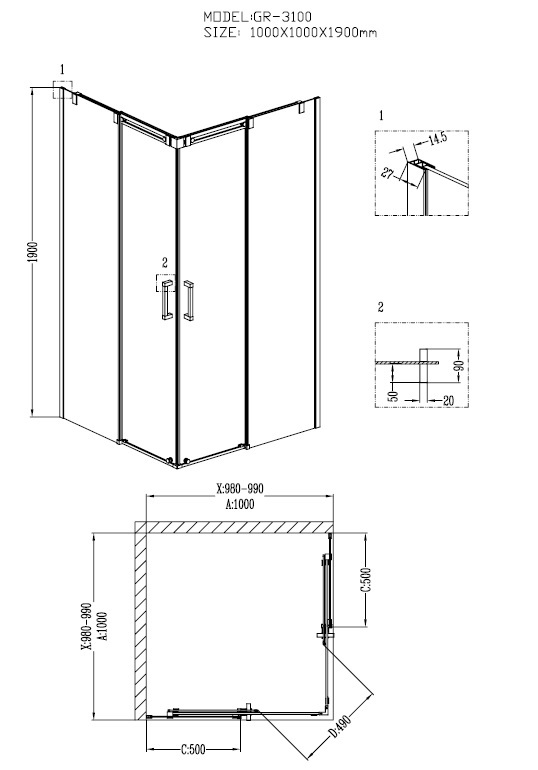 MODEL:GR-3100
SIZE: 1000X1000X1900mm

1

1900

2

1

14.5

27

2

90

50

20

X:980-990
A:1000

X:980-990
A:1000

C:500

C:500

D:490