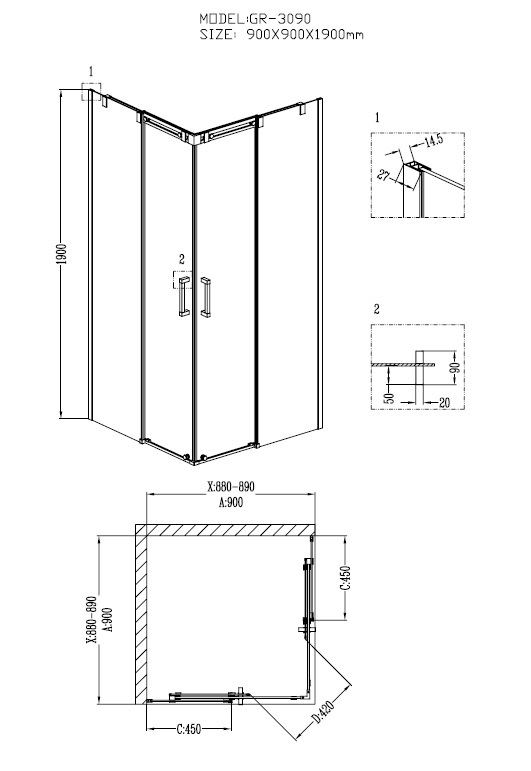 MODEL:GR-3090
SIZE: 900X900X1900mm

1

1900

2

1

14.5

27

2

90

50

20

X:880-890
A:900

X:880-890
A:900

C:450

C:450

D:420