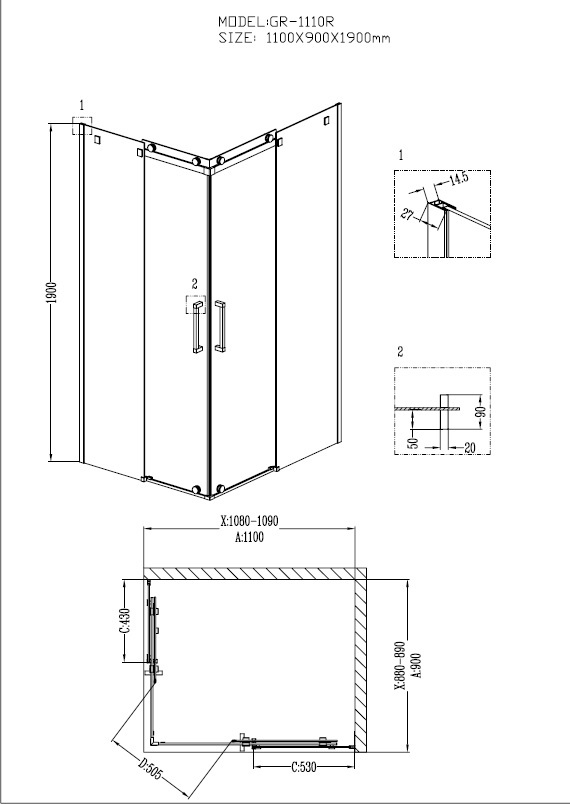 MODEL:GR-1110R
SIZE: 1100X900X1900mm

1

1900

2

1

14.5

27

2

90

50

20

X:1080-1090
A:1100

C:430

X:880-890
A:900

D:505

C:530