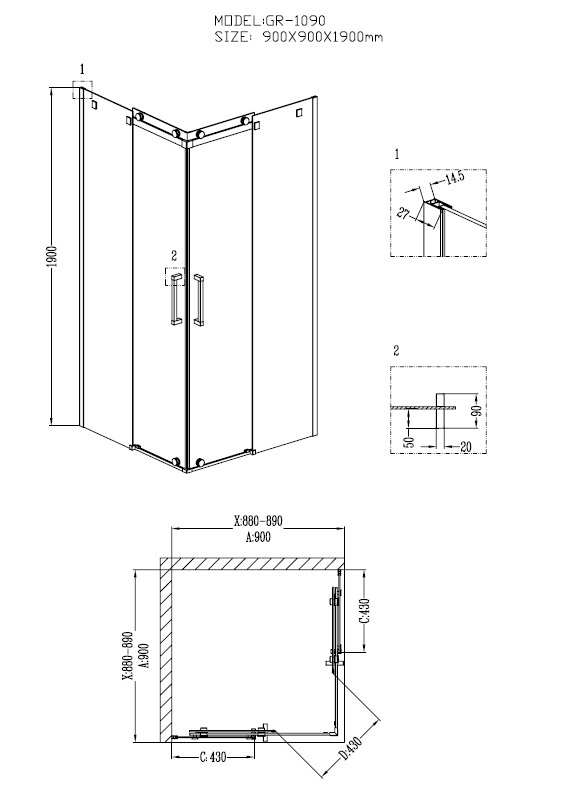 MODEL:GR-1090
SIZE: 900X900X1900mm

1

1900

2

1

14.5

27

2

90

50

20

X:880-890
A:900

C:430

X:880-890
A:900

C:430

D:430