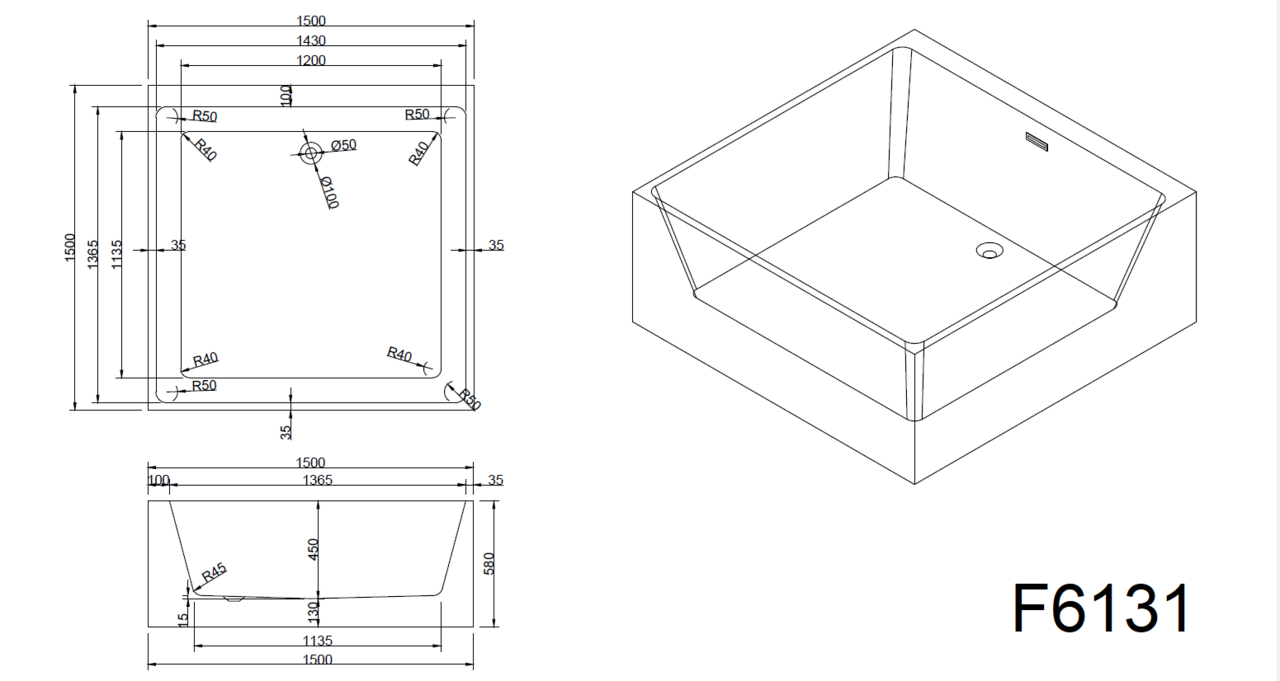 1500
1430
1200
100
R50
R50
R40
Ø50
R40
Ø100
1500
1365
1135
35
35
R40
R40
R50
R50
35

1500
100
1365
35
450
580
R45
15
130
1135
1500

F6131